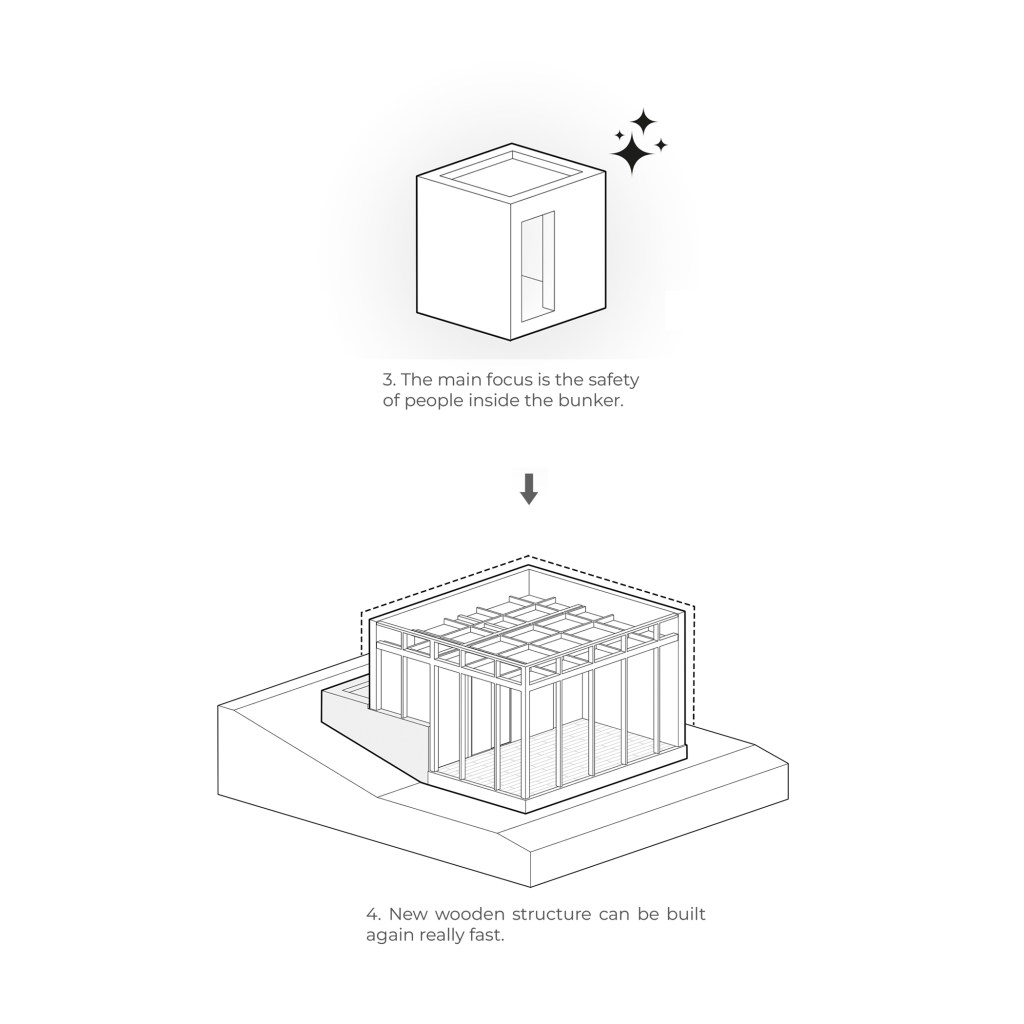 3. The main focus is the safety of people inside the bunker.

4. New wooden structure can be built again really fast.